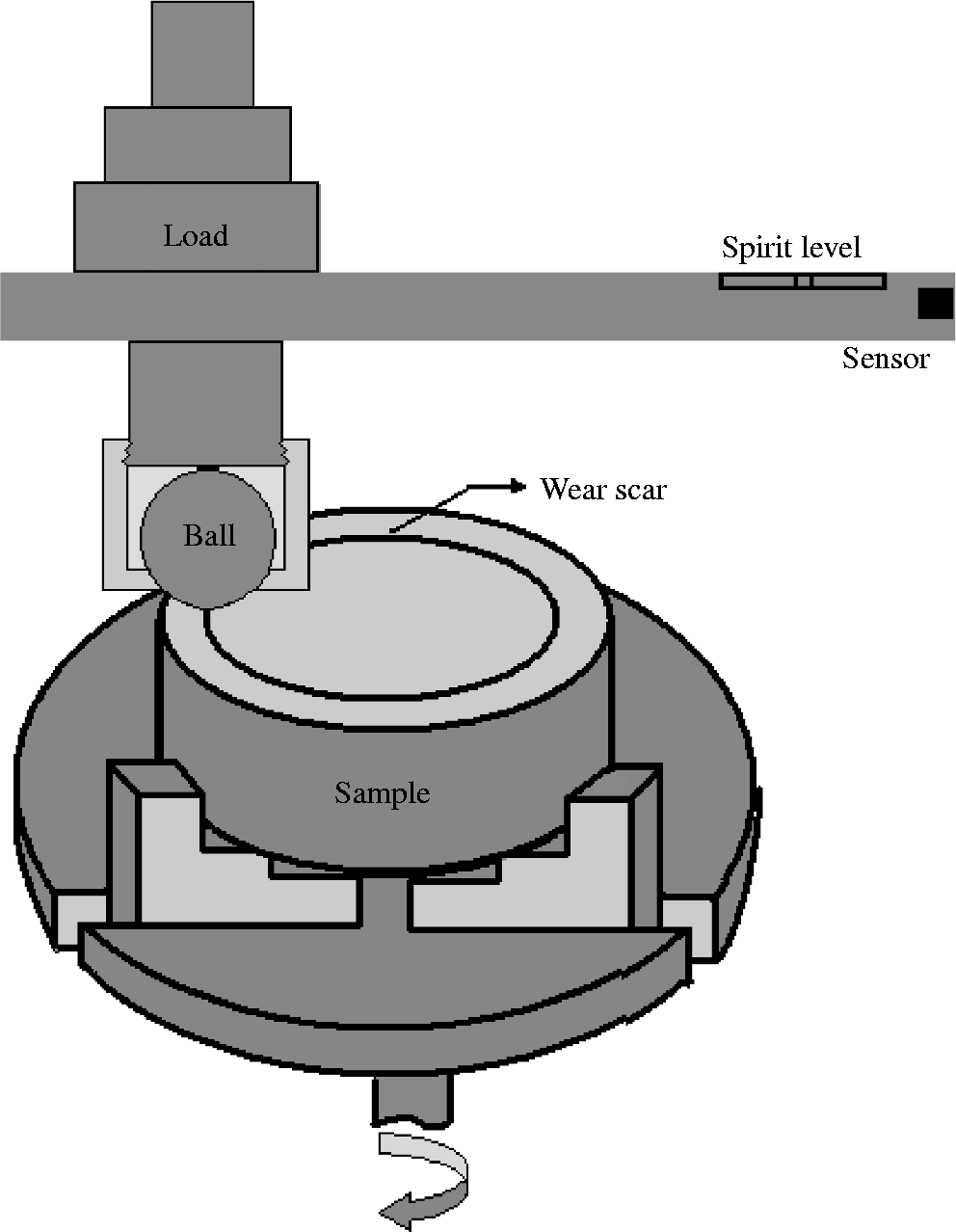 Load

Spirit level

Sensor

Wear scar

Ball

Sample