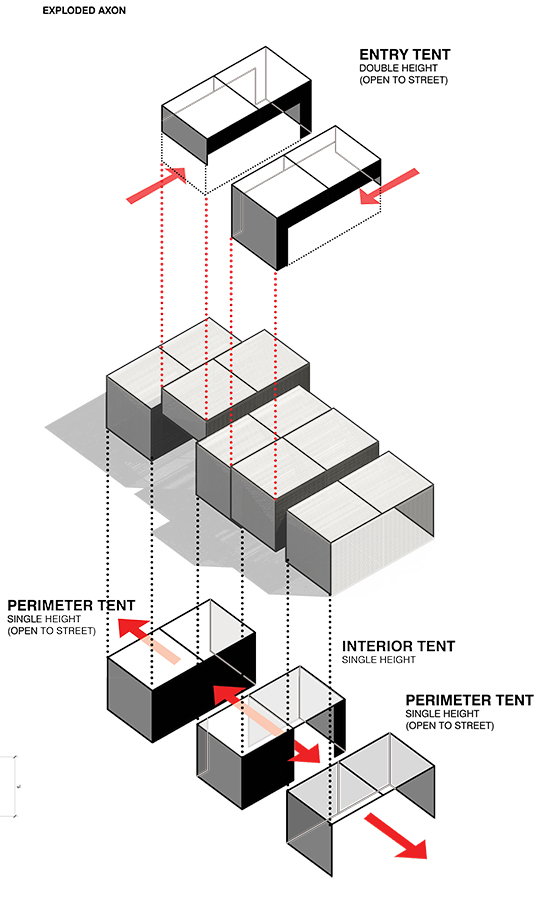 EXPLODED AXON

ENTRY TENT
DOUBLE HEIGHT
(OPEN TO STREET)

PERIMETER TENT
SINGLE HEIGHT
(OPEN TO STREET)

INTERIOR TENT
SINGLE HEIGHT

PERIMETER TENT
SINGLE HEIGHT
(OPEN TO STREET)